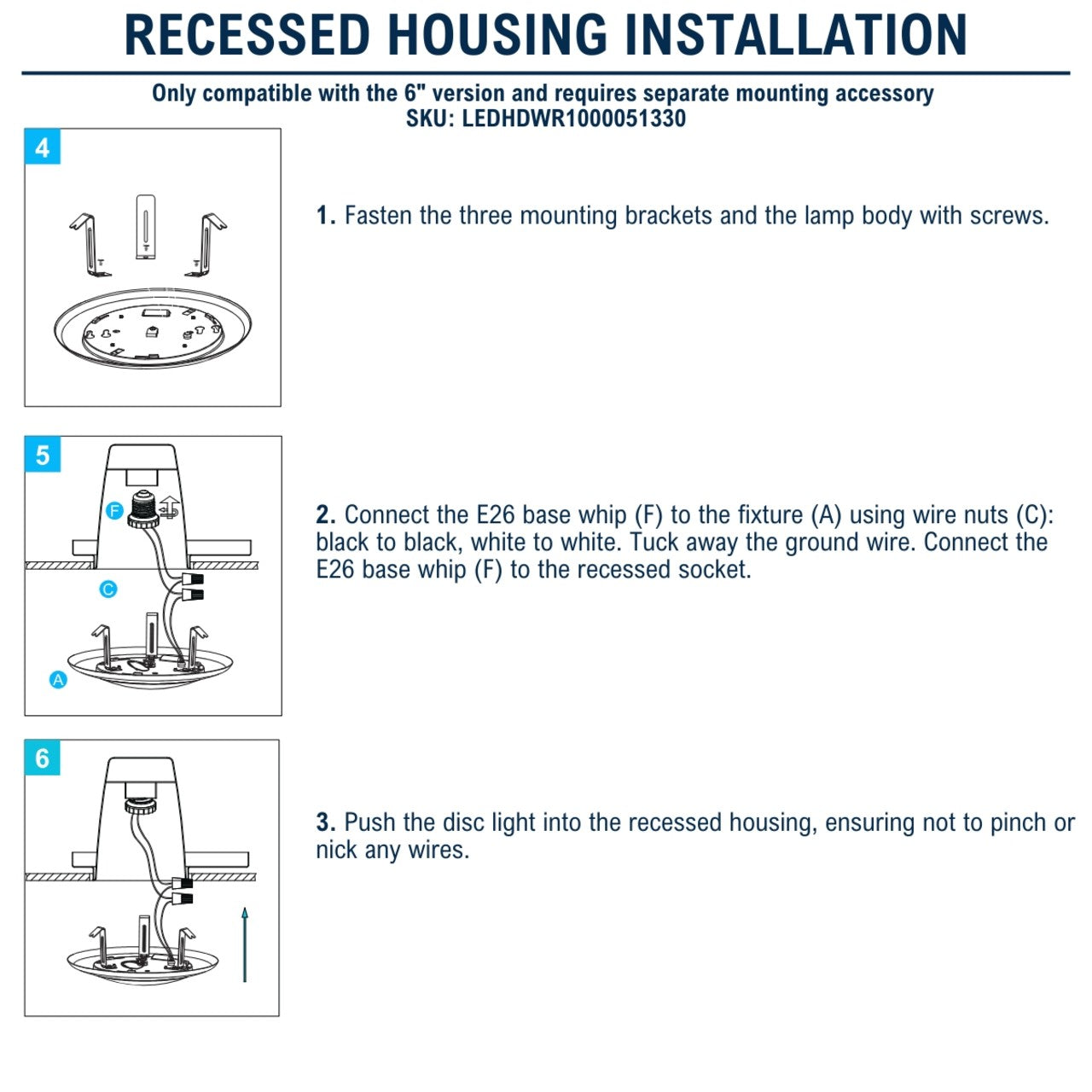 RECESSED HOUSING INSTALLATION

Only compatible with the 6" version and requires separate mounting accessory
SKU: LEDHDWR1000051330

4

1. Fasten the three mounting brackets and the lamp body with screws.

5

F

C

A

2. Connect the E26 base whip (F) to the fixture (A) using wire nuts (C): black to black, white to white. Tuck away the ground wire. Connect the E26 base whip (F) to the recessed socket.

6

3. Push the disc light into the recessed housing, ensuring not to pinch or nick any wires.