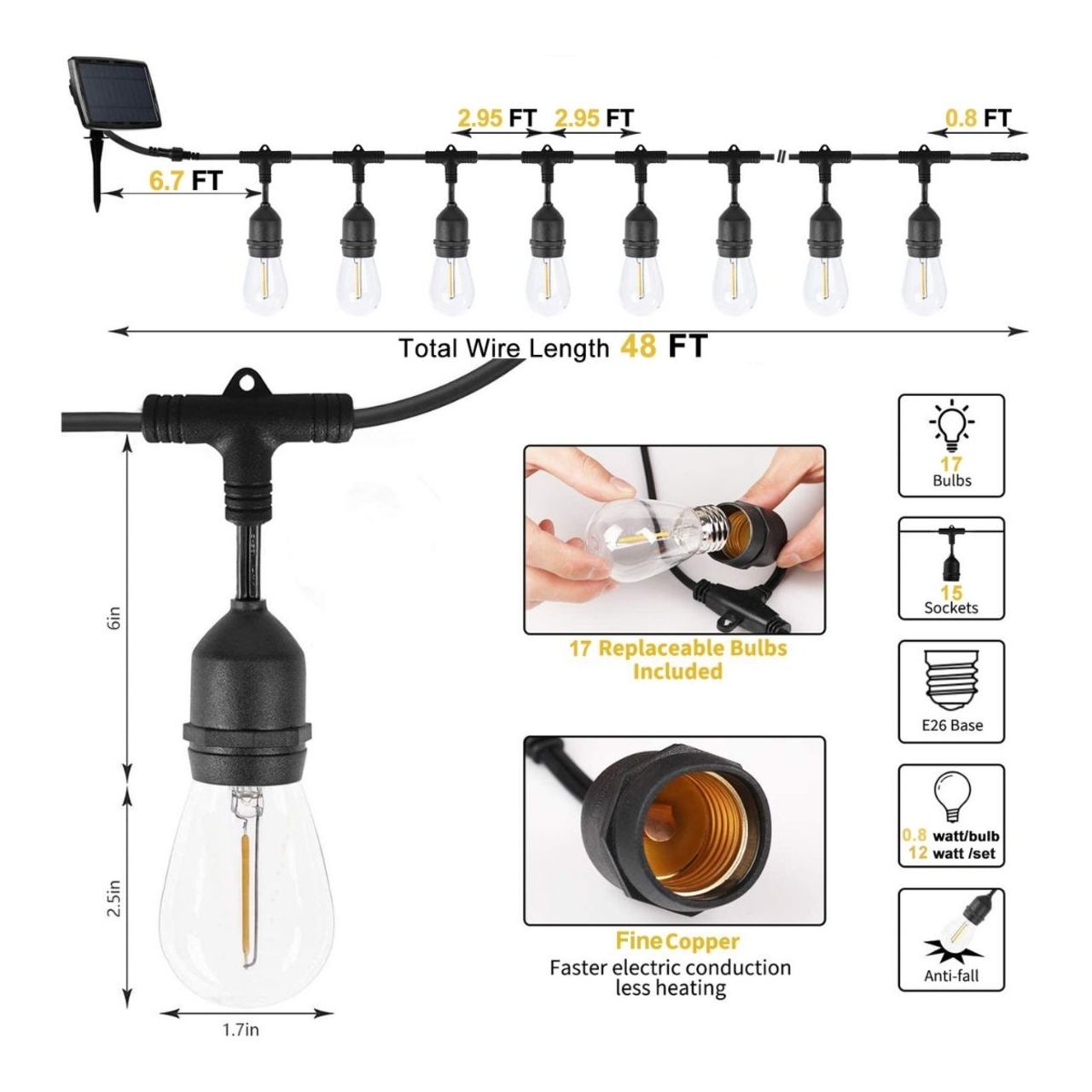 2.95 FT 2.95 FT

0.8 FT

6.7 FT

Total Wire Length 48 FT

6in

2.5in

1.7in

17 Replaceable Bulbs Included

Fine Copper

Faster electric conduction less heating

17 Bulbs

15 Sockets

E26 Base

0.8 watt/bulb
12 watt /set

Anti-fall