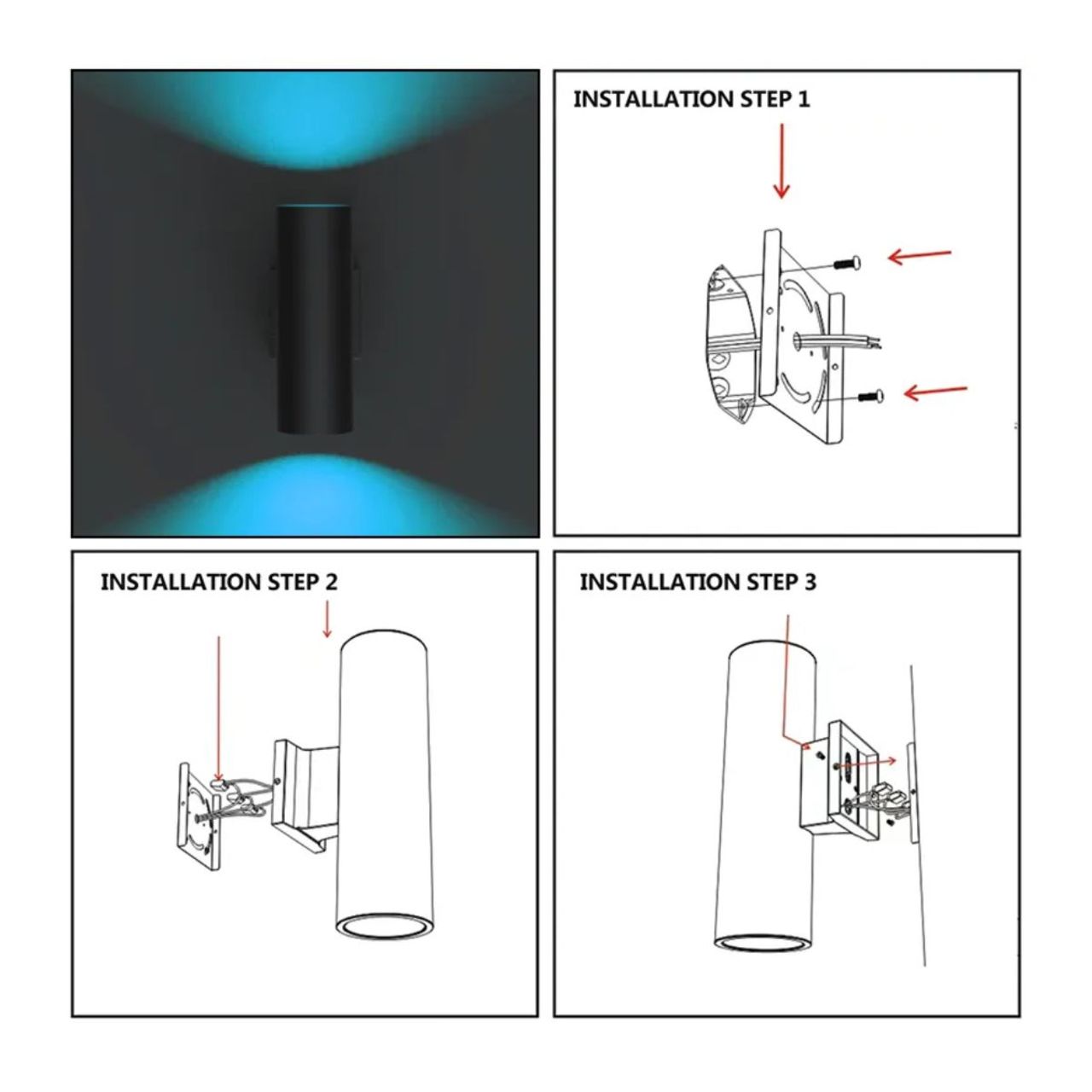 INSTALLATION STEP 1

INSTALLATION STEP 2

INSTALLATION STEP 3