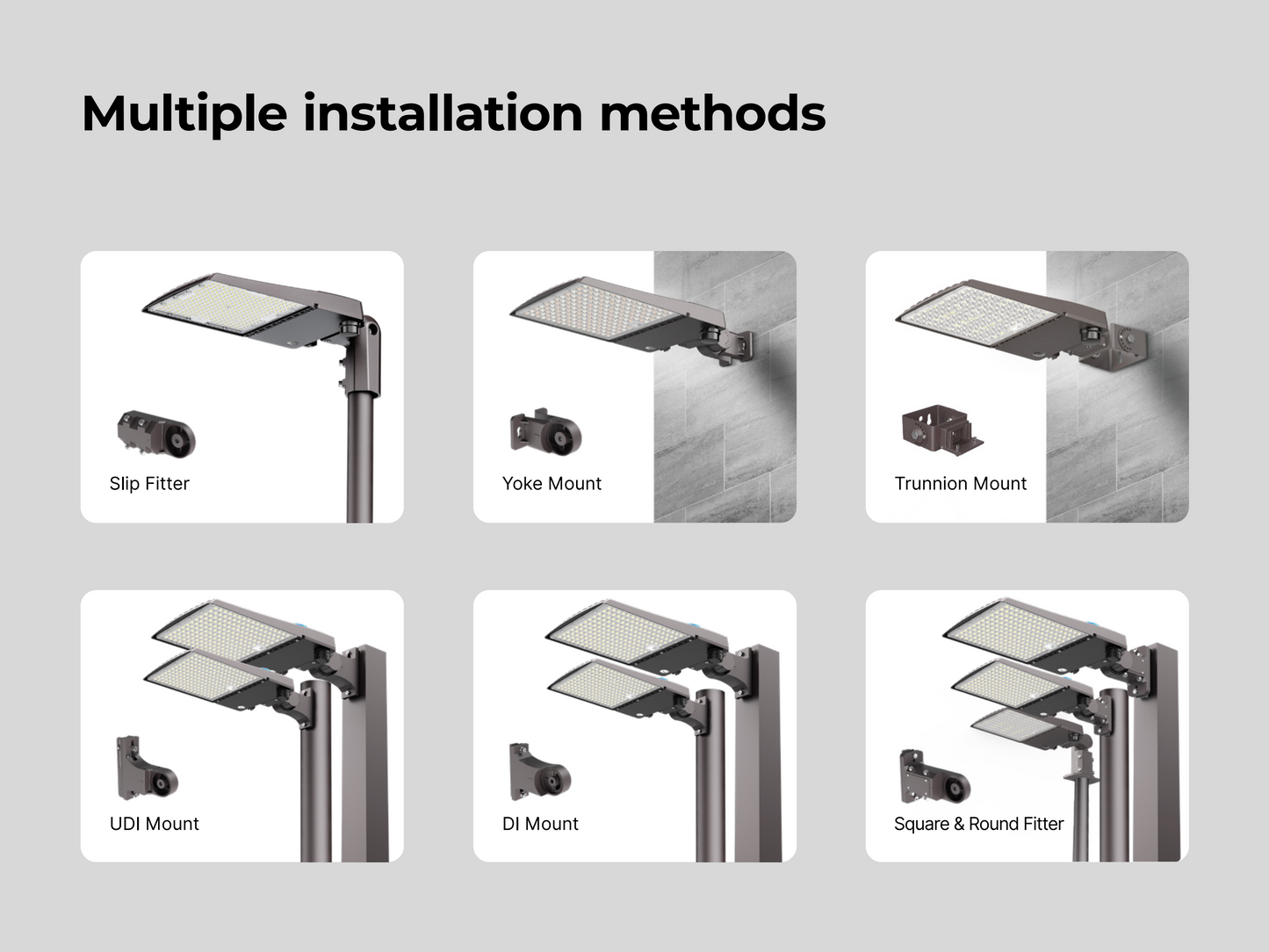 Multiple installation methods

Slip Fitter

Yoke Mount

Trunnion Mount

UDI Mount

DI Mount

Square & Round Fitter