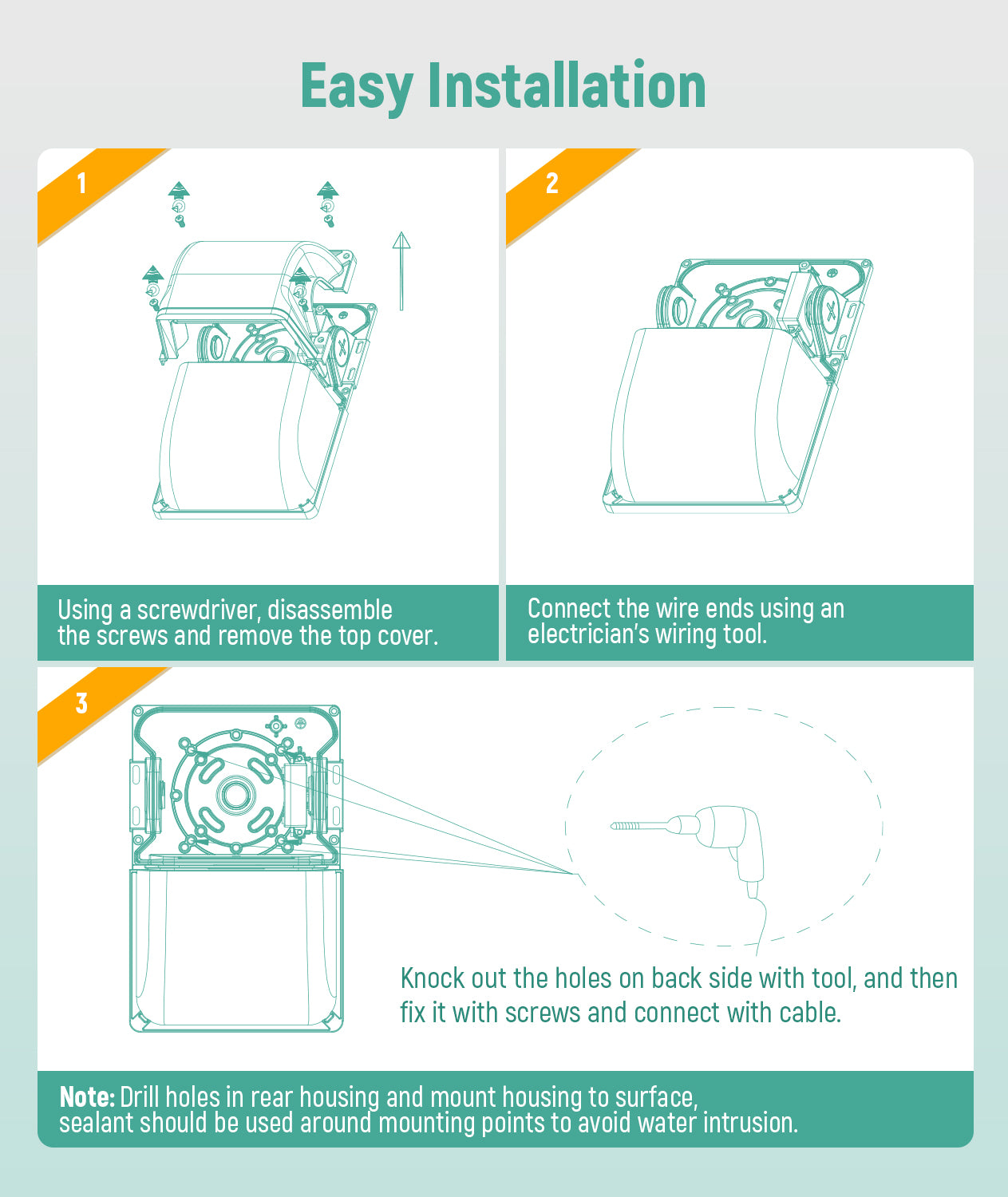 Easy Installation

1

Using a screwdriver, disassemble the screws and remove the top cover.

2

Connect the wire ends using an electrician's wiring tool.

3

Knock out the holes on back side with tool, and then fix it with screws and connect with cable.

Note: Drill holes in rear housing and mount housing to surface, sealant should be used around mounting points to avoid water intrusion.