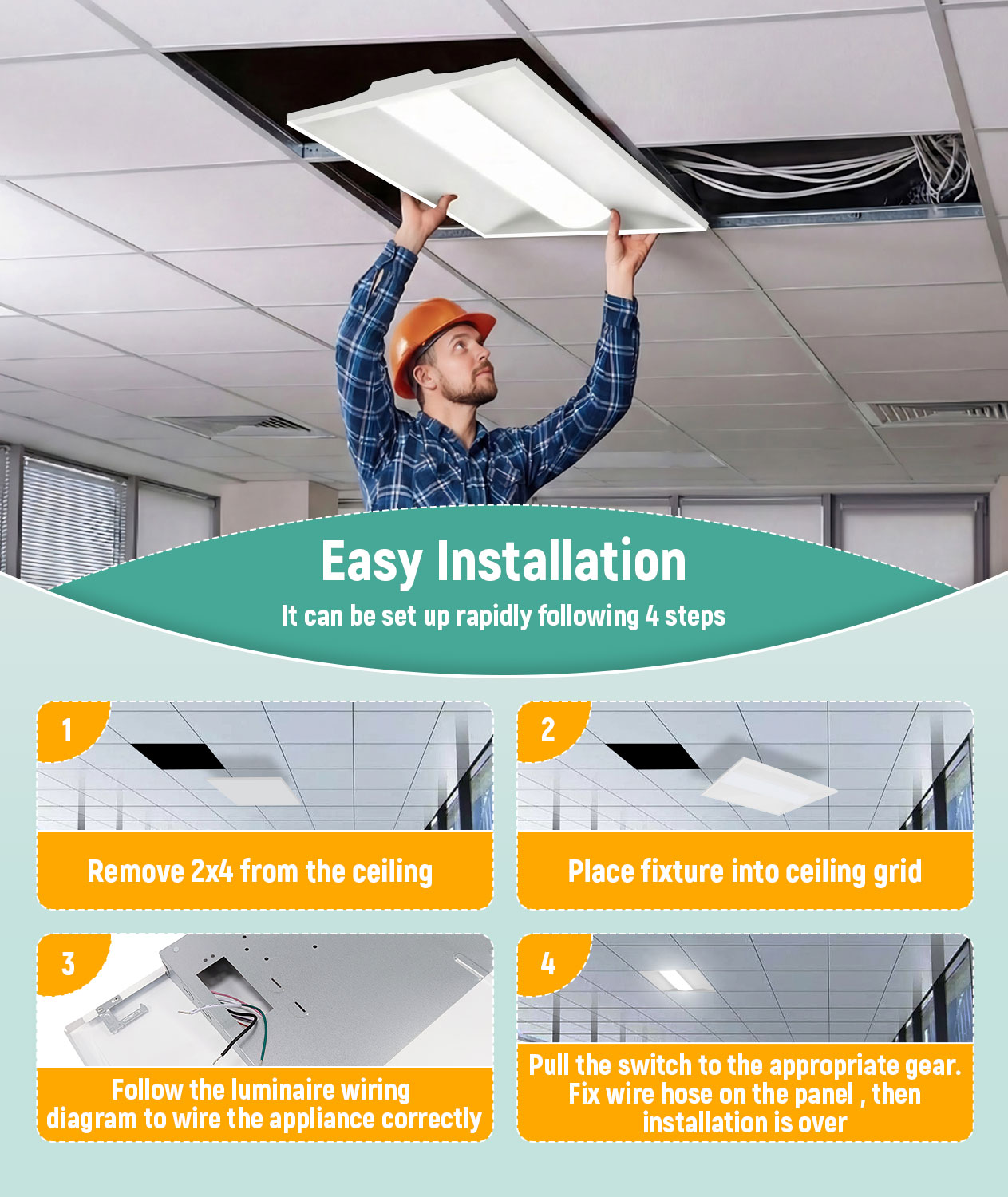 Easy Installation

It can be set up rapidly following 4 steps

1

Remove 2x4 from the ceiling

2

Place fixture into ceiling grid

3

Follow the luminaire wiring diagram to wire the appliance correctly

4

Pull the switch to the appropriate gear. Fix wire hose on the panel , then installation is over