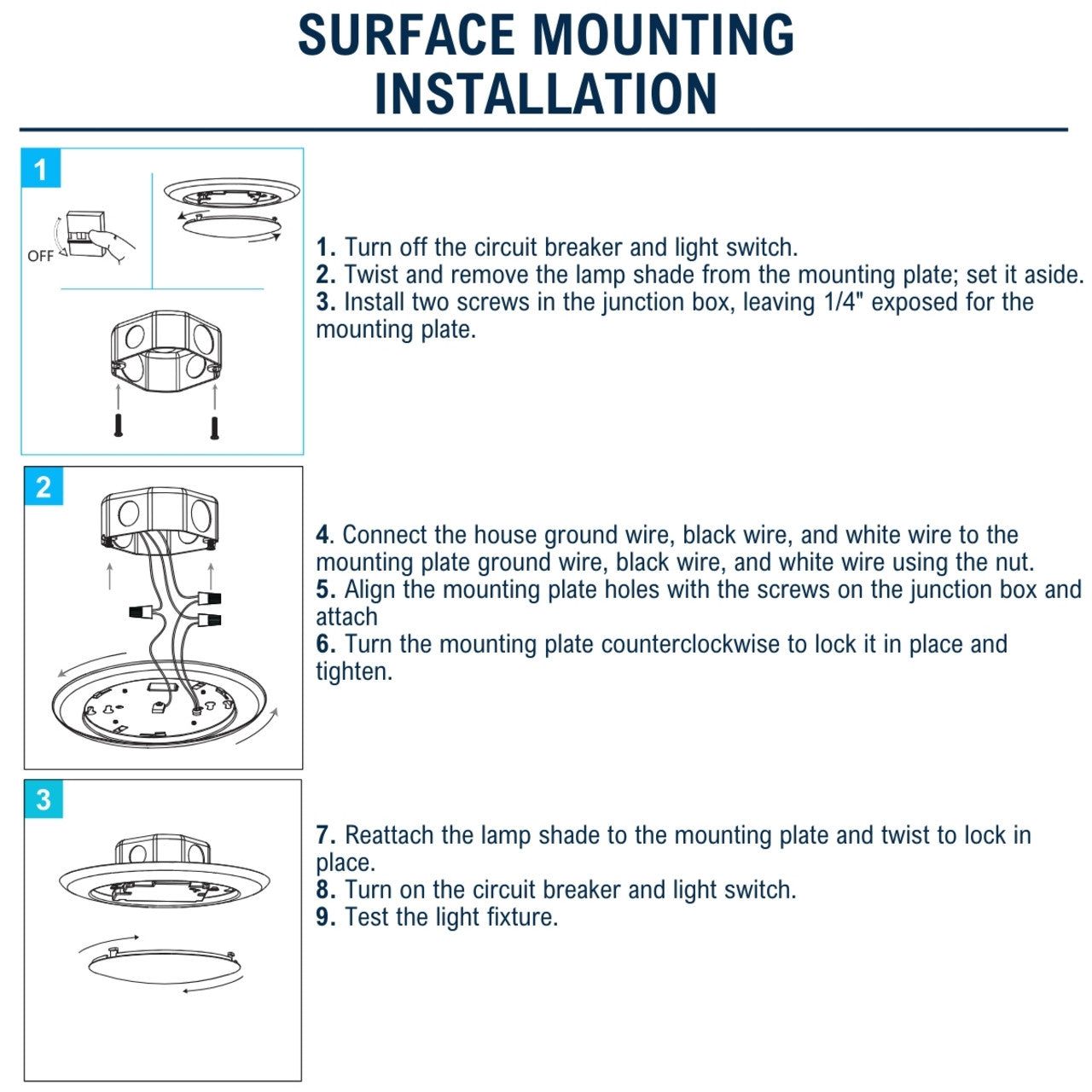 SURFACE MOUNTING INSTALLATION

1

OFF

1. Turn off the circuit breaker and light switch.
2. Twist and remove the lamp shade from the mounting plate; set it aside.
3. Install two screws in the junction box, leaving 1/4" exposed for the mounting plate.

2

4. Connect the house ground wire, black wire, and white wire to the mounting plate ground wire, black wire, and white wire using the nut.
5. Align the mounting plate holes with the screws on the junction box and attach
6. Turn the mounting plate counterclockwise to lock it in place and tighten.

3

7. Reattach the lamp shade to the mounting plate and twist to lock in place.
8. Turn on the circuit breaker and light switch.
9. Test the light fixture.