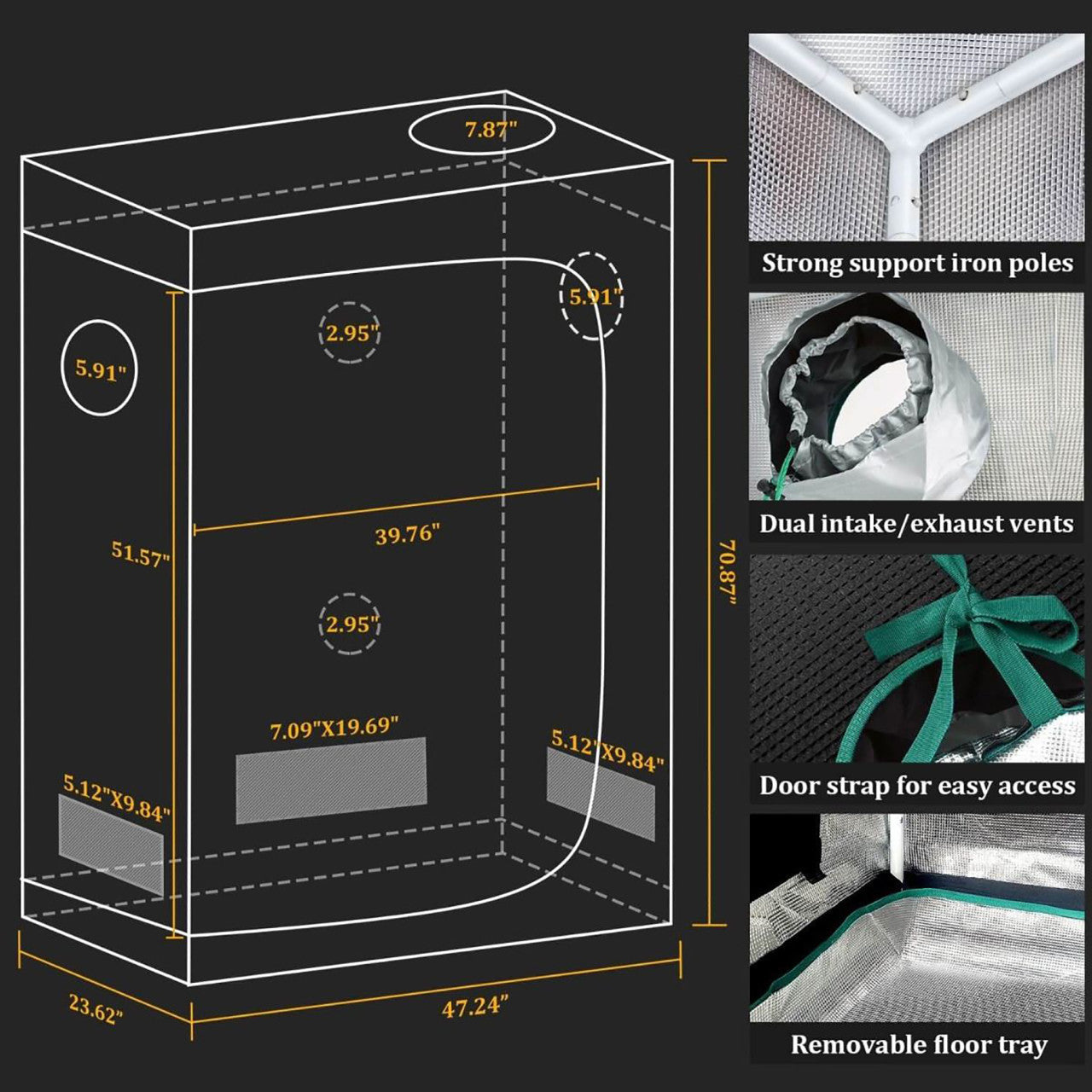 7.87"

5.91"

2.95"

5.91"

39.76"

51.57"

70.87"

2.95"

7.09"X19.69"

5.12"X9.84"

5.12"X9.84"

23.62"

47.24"

Strong support iron poles

Dual intake/exhaust vents

Door strap for easy access

Removable floor tray