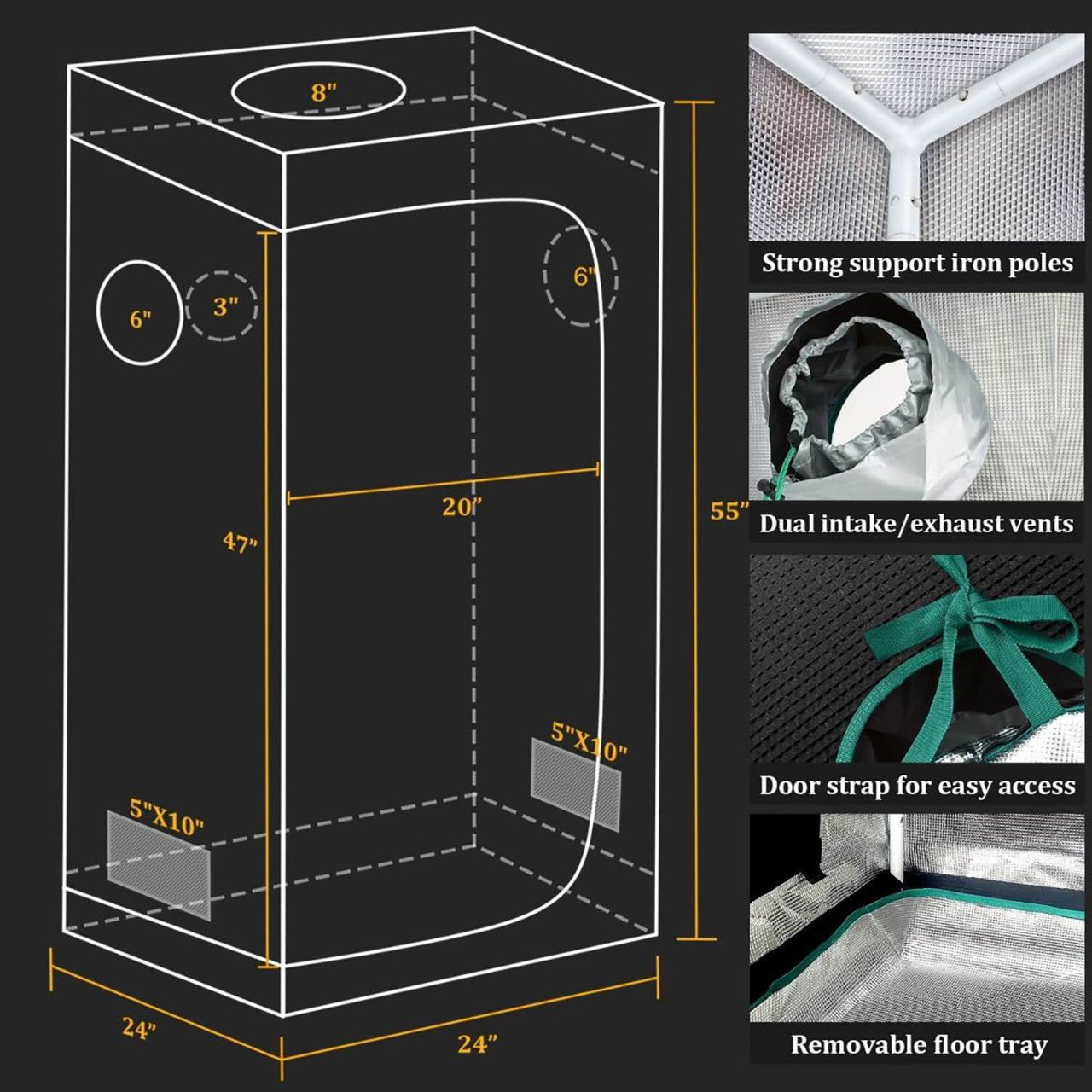 8"

6"

3"

6"

20"

47"

55"

5"X10"

5"X10"

24"

24"

Strong support iron poles

Dual intake/exhaust vents

Door strap for easy access

Removable floor tray