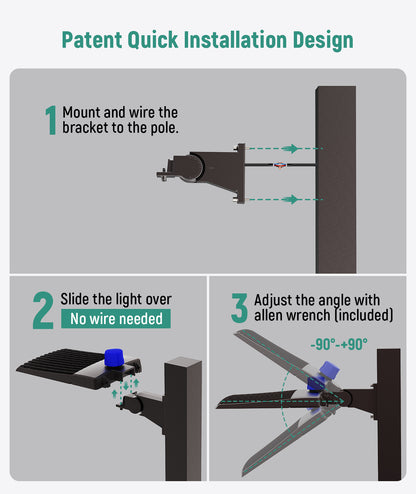 Patent Quick Installation Design

1 Mount and wire the bracket to the pole.

2 Slide the light over
No wire needed

3 Adjust the angle with allen wrench (included)

-90°-+90°